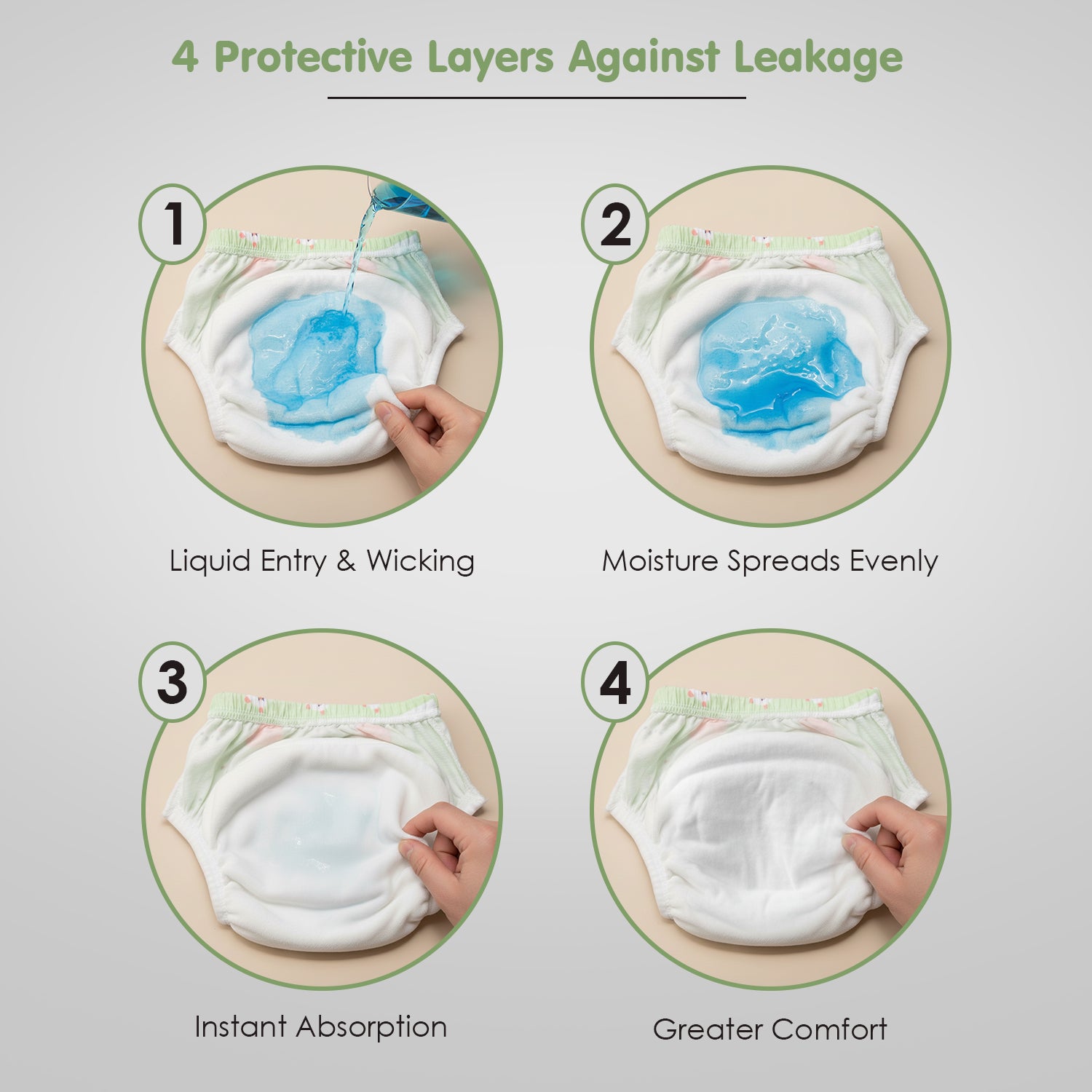 4 Protective Layers Against Leakage

1

Liquid Entry & Wicking

2

Moisture Spreads Evenly

3

Instant Absorption

4

Greater Comfort