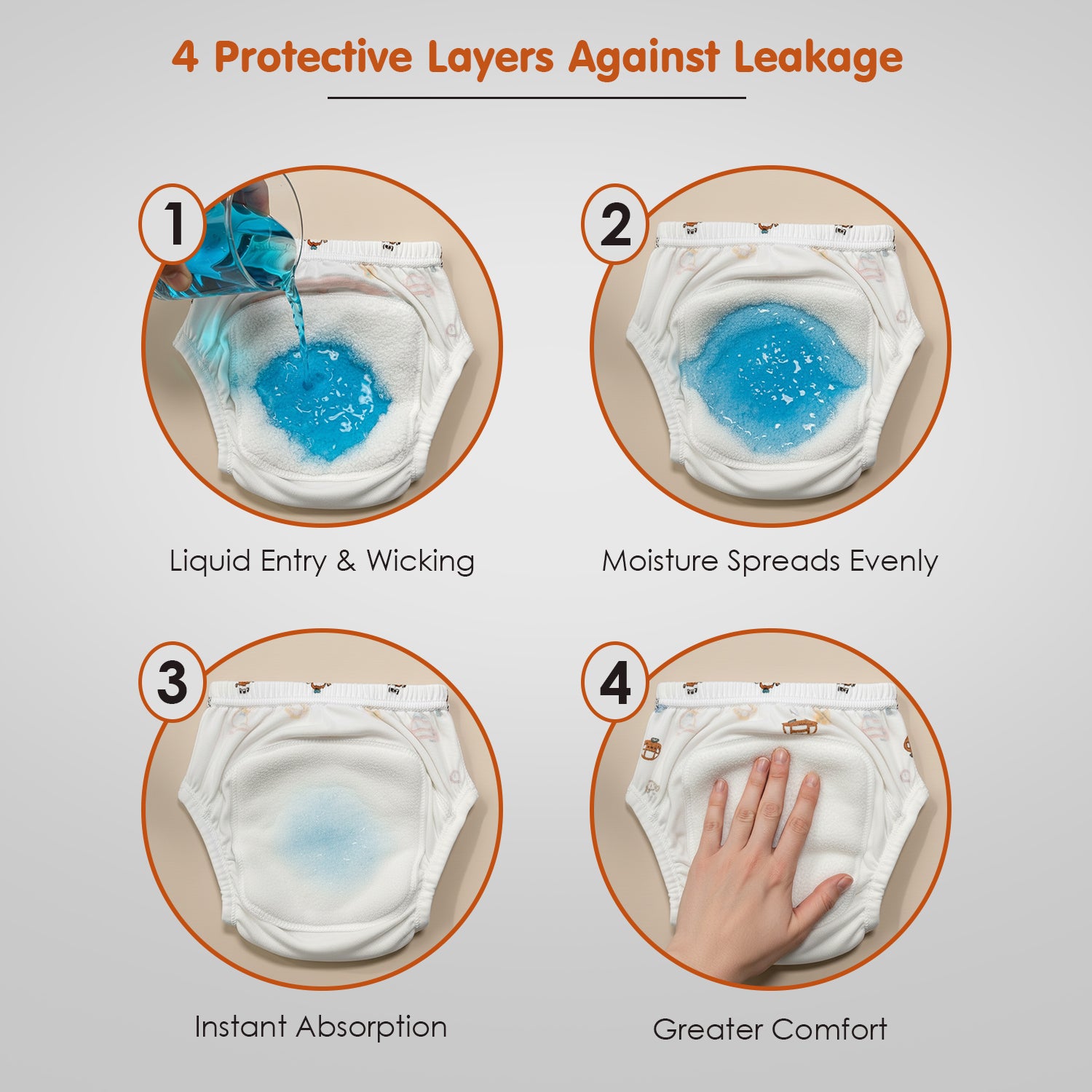 4 Protective Layers Against Leakage

1

Liquid Entry & Wicking

2

Moisture Spreads Evenly

3

Instant Absorption

4

Greater Comfort